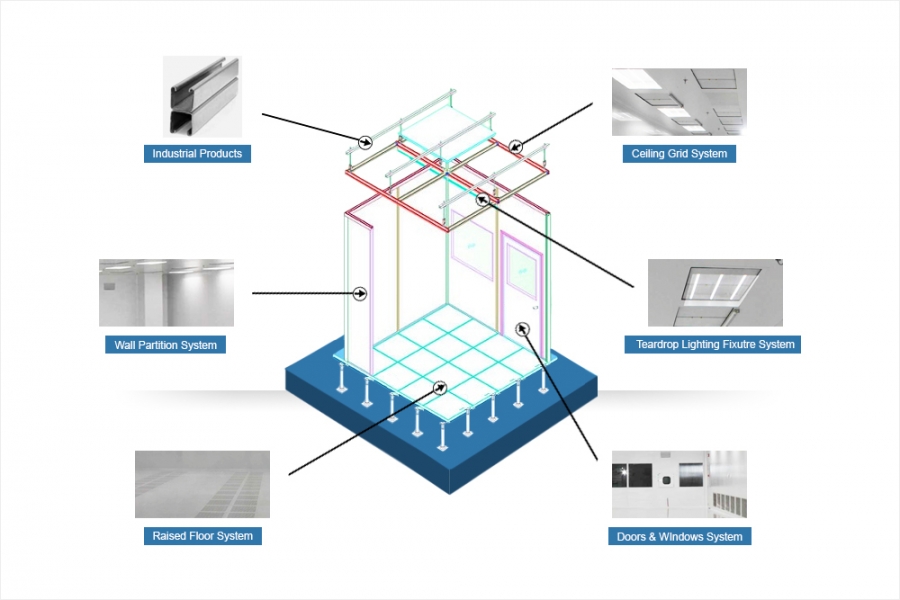 Industrial Products

Ceiling Grid System

Wall Partition System

Teardrop Lighting Fixutre System

Raised Floor System

Doors & WIndows System